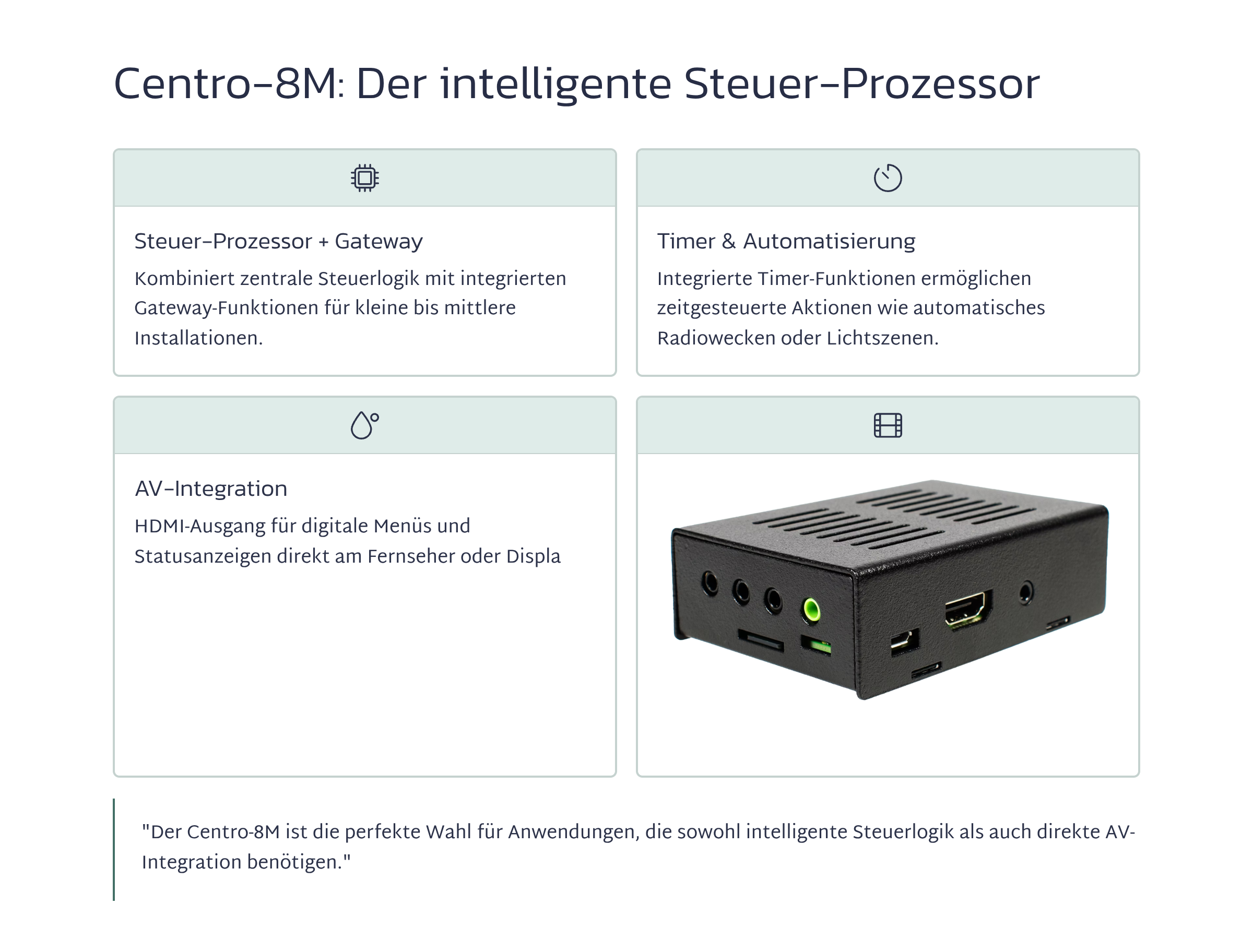 Centro-8M: Der intelligente Steuer-Prozessor

Steuer-Prozessor + Gateway

Kombiniert zentrale Steuerlogik mit integrierten Gateway-Funktionen für kleine bis mittlere Installationen.

Timer & Automatisierung

Integrierte Timer-Funktionen ermöglichen zeitgesteuerte Aktionen wie automatisches Radiowecken oder Lichtszenen.

AV-Integration

HDMI-Ausgang für digitale Menüs und Statusanzeigen direkt am Fernseher oder Displa

"Der Centro-8M ist die perfekte Wahl für Anwendungen, die sowohl intelligente Steuerlogik als auch direkte AV-Integration benötigen."